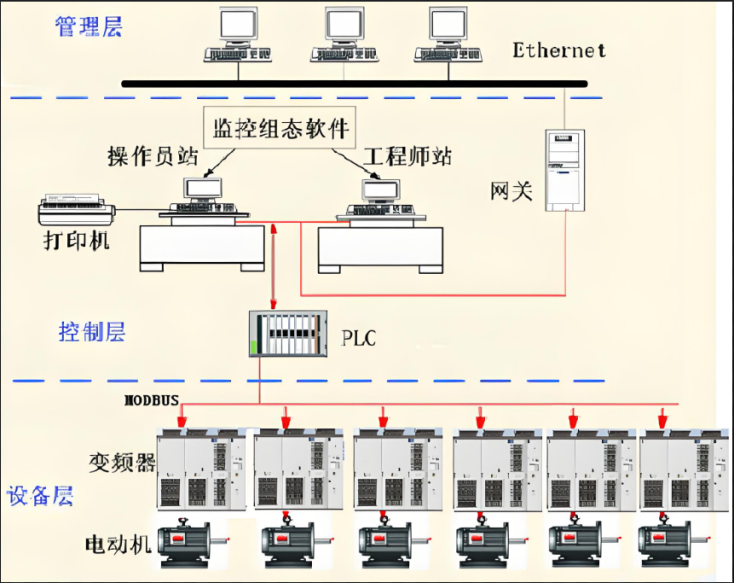 管理层

Ethernet

监控组态软件

操作员站

工程师站

网关

打印机

控制层

PLC

MODBUS

变频器

设备层

电动机